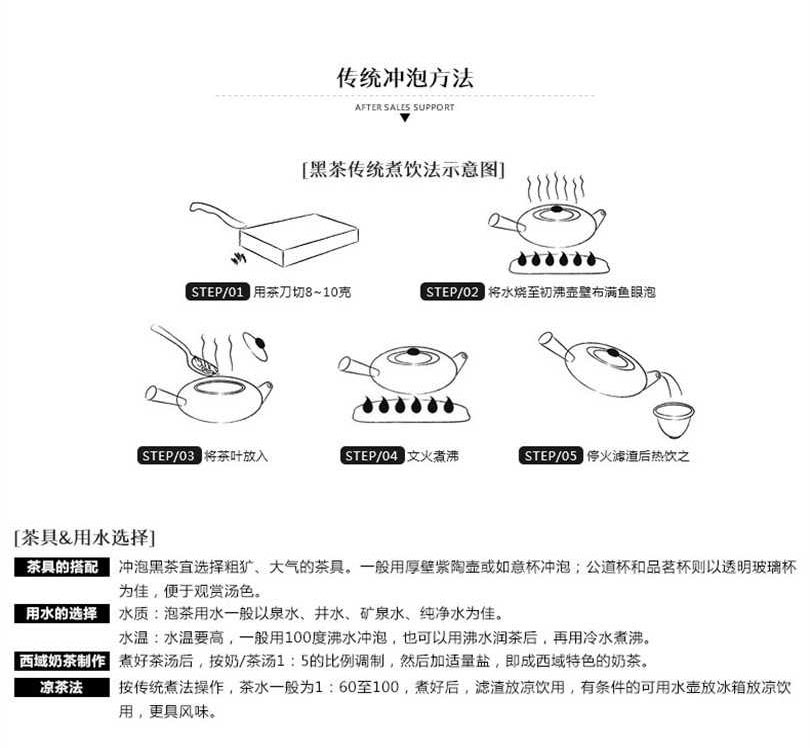 传统冲泡方法

AFTER SALES SUPPORT

[黑茶传统煮饮法示意图]

STEP/01 用茶刀切8~10克

STEP/02 将水烧至初沸壶壁布满鱼眼泡

STEP/03 将茶叶放入

STEP/04 文火煮沸

STEP/05 停火滤渣后热饮之

[茶具&用水选择]

茶具的搭配 冲泡黑茶宜选择粗犷、大气的茶具。一般用厚壁紫陶壶或如意杯冲泡；公道杯和品茗杯则以透明玻璃杯为佳，便于观赏汤色。

用水的选择 水质：泡茶用水一般以泉水、井水、矿泉水、纯净水为佳。

水温：水温要高，一般用100度沸水冲泡，也可以用沸水润茶后，再用冷水煮沸。

西域奶茶制作 煮好茶汤后，按奶/茶汤1：5的比例调制，然后加适量盐，即成西域特色的奶茶。

凉茶法 按传统煮法操作，茶水一般为1：60至100，煮好后，滤渣放凉饮用，有条件的可用水壶放冰箱放凉饮用，更具风味。